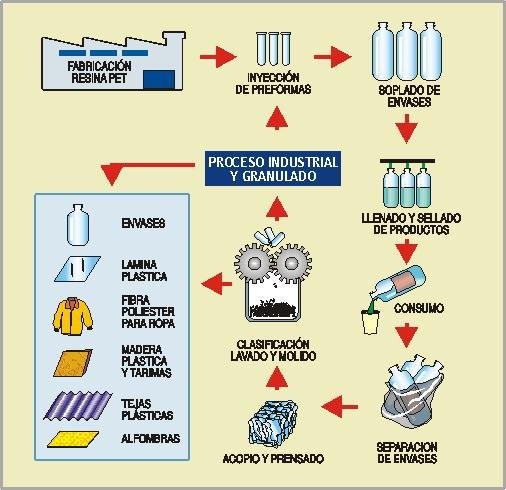 FABRICACIÓN RESINA PET

INYECCIÓN DE PREFORMAS

SOPLADO DE ENVASES

LLENADO Y SELLADO DE PRODUCTOS

CONSUMO

SEPARACION DE ENVASES

ACOPIO Y PRENSADO

CLASIFICACIÓN LAVADO Y MOLIDO

PROCESO INDUSTRIAL Y GRANULADO

ENVASES

LAMINA PLASTICA

FIBRA POLIESTER PARA ROPA

MADERA PLASTICA Y TARIMAS

TEJAS PLÁSTICAS

ALFOMBRAS